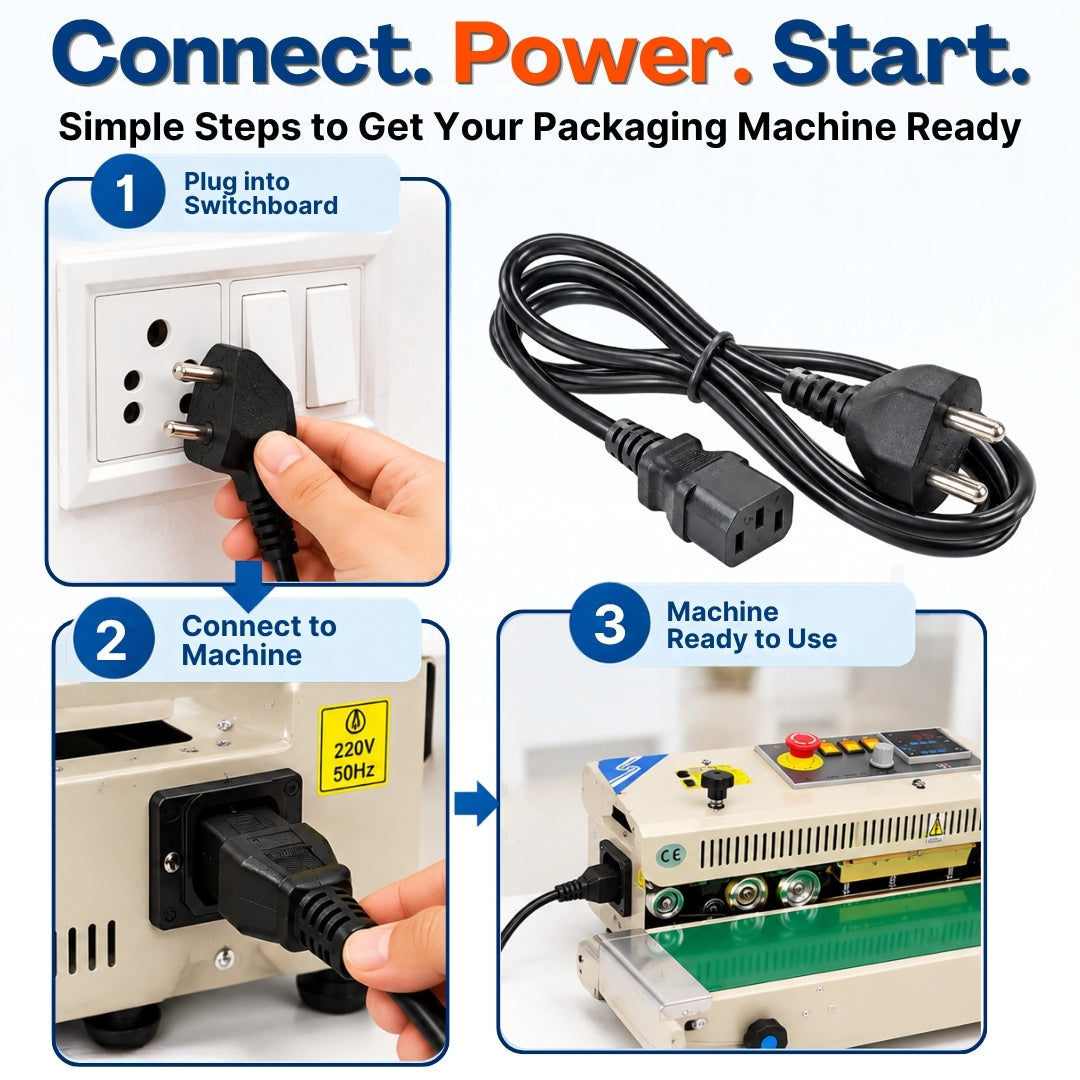 Connect. Power. Start.

Simple Steps to Get Your Packaging Machine Ready

1
Plug into Switchboard

2
Connect to Machine

220V
50Hz

3
Machine Ready to Use

CE