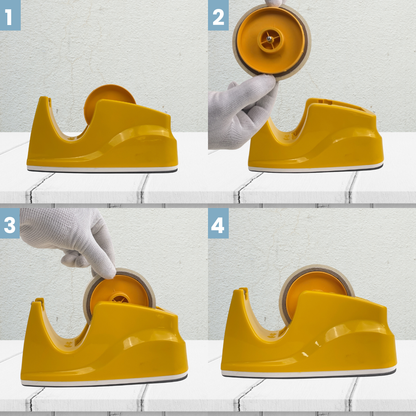 1
2
3
4