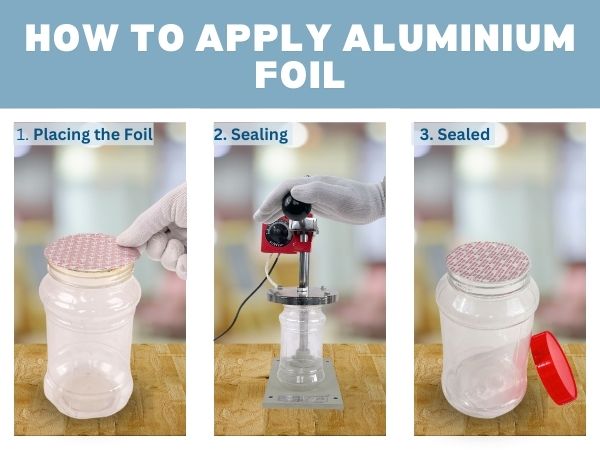 HOW TO APPLY ALUMINIUM FOIL

1. Placing the Foil

2. Sealing

3. Sealed