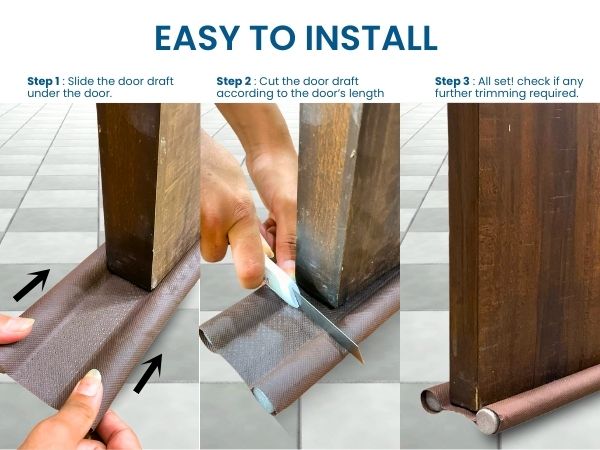 EASY TO INSTALL

Step 1 : Slide the door draft under the door.

Step 2 : Cut the door draft according to the door's length

Step 3 : All set! check if any further trimming required.