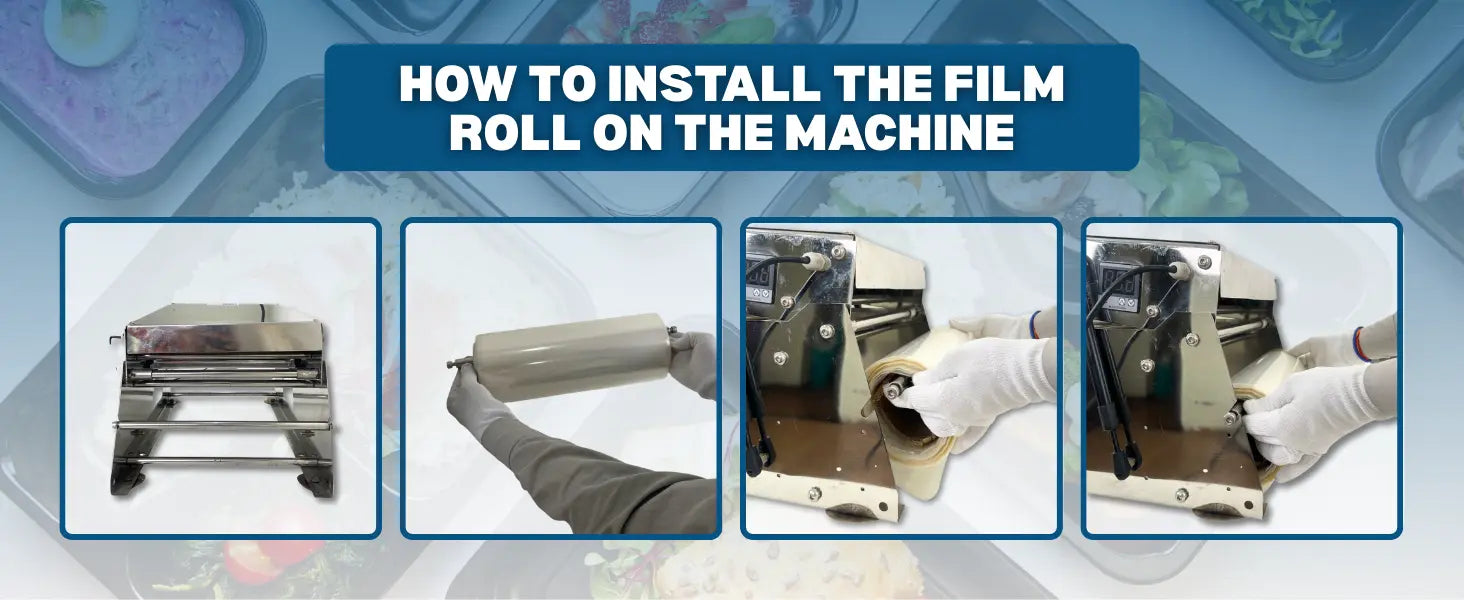 HOW TO INSTALL THE FILM ROLL ON THE MACHINE